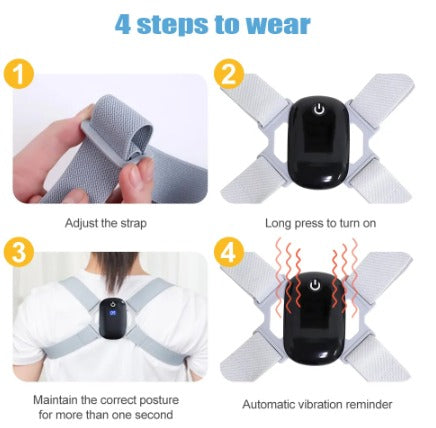 4 steps to wear

1

Adjust the strap

2

Long press to turn on

3

Maintain the correct posture for more than one second

4

Automatic vibration reminder